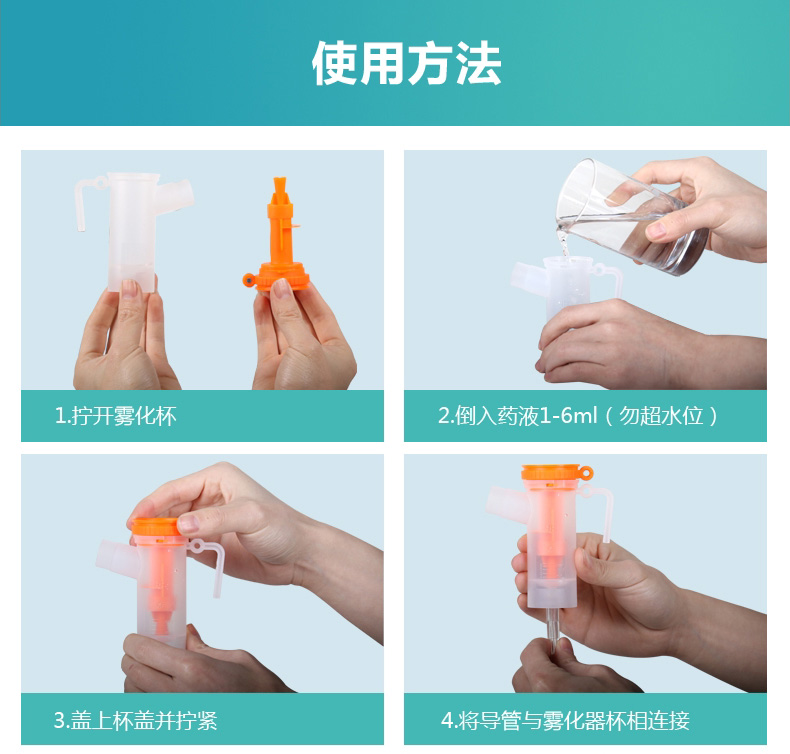 使用方法

1.拧开雾化杯

2.倒入药液1-6ml（勿超水位）

3.盖上杯盖并拧紧

4.将导管与雾化器杯相连接